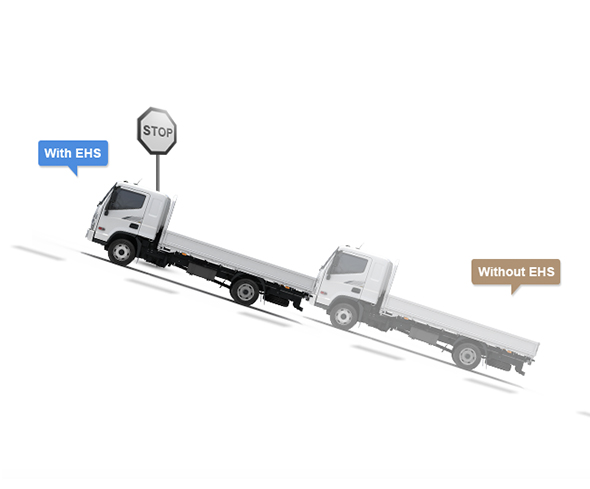 STOP

With EHS

Without EHS